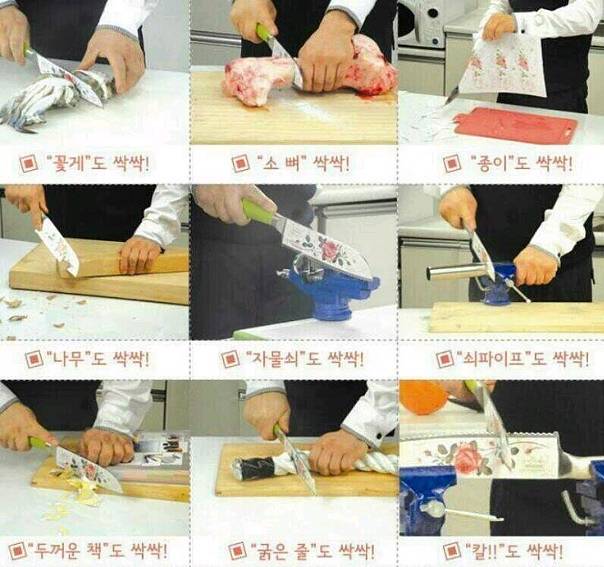 "꽃게"도 싹싹!

"소 뼈" 싹싹!

"종이"도 싹싹!

"나무"도 싹싹!

"자물쇠"도 싹싹!

"쇠파이프"도 싹싹!

"두꺼운 책"도 싹싹!

"굵은 줄"도 싹싹!

"칼!!"도 싹싹!