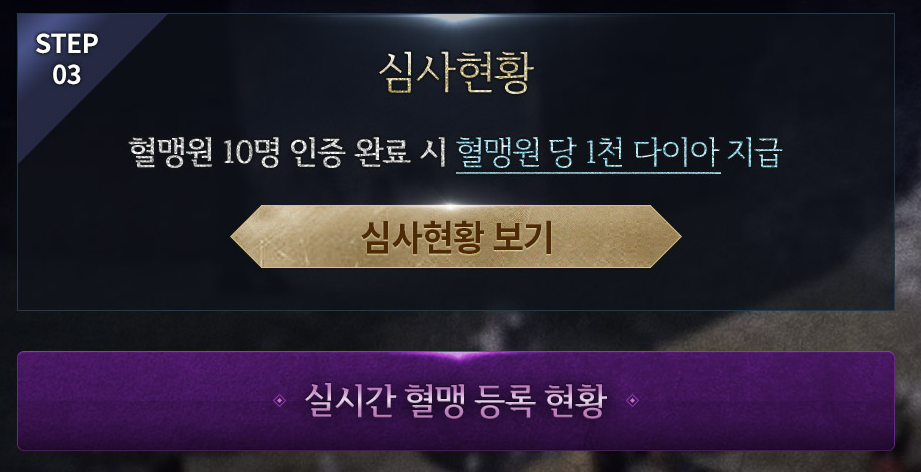 STEP
03

심사현황

혈맹원 10명 인증 완료 시 혈맹원 당 1천 다이아 지급

심사현황 보기

실시간 혈맹 등록 현황