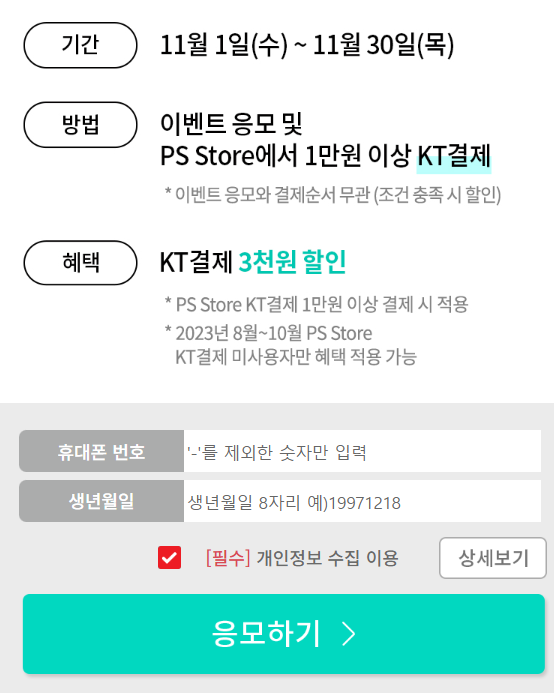 기간
11월 1일(수) ~ 11월 30일(목)

방법
이벤트 응모 및
PS Store에서 1만원 이상 KT결제
* 이벤트 응모와 결제순서 무관 (조건 충족 시 할인)

혜택
KT결제 3천원 할인
* PS Store KT결제 1만원 이상 결제 시 적용
* 2023년 8월~10월 PS Store KT결제 미사용자만 혜택 적용 가능

휴대폰 번호
'-'를 제외한 숫자만 입력

생년월일
생년월일 8자리 예)19971218

[필수] 개인정보 수집 이용
상세보기

응모하기 >